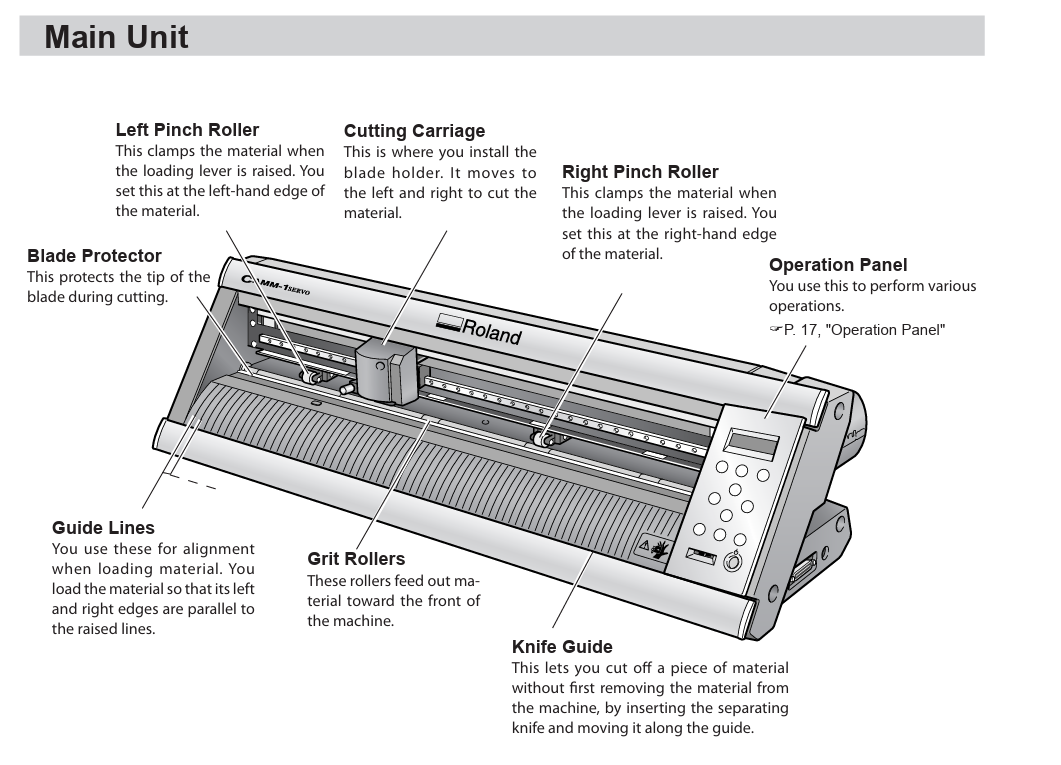 Main Unit

Left Pinch Roller
This clamps the material when the loading lever is raised. You set this at the left-hand edge of the material.

Cutting Carriage
This is where you install the blade holder. It moves to the left and right to cut the material.

Right Pinch Roller
This clamps the material when the loading lever is raised. You set this at the right-hand edge of the material.

Blade Protector
This protects the tip of the blade during cutting.

Operation Panel
You use this to perform various operations.
☞P. 17, "Operation Panel"

CAMM-1 SERVO

Roland

Guide Lines
You use these for alignment when loading material. You load the material so that its left and right edges are parallel to the raised lines.

Grit Rollers
These rollers feed out material toward the front of the machine.

Knife Guide
This lets you cut off a piece of material without first removing the material from the machine, by inserting the separating knife and moving it along the guide.